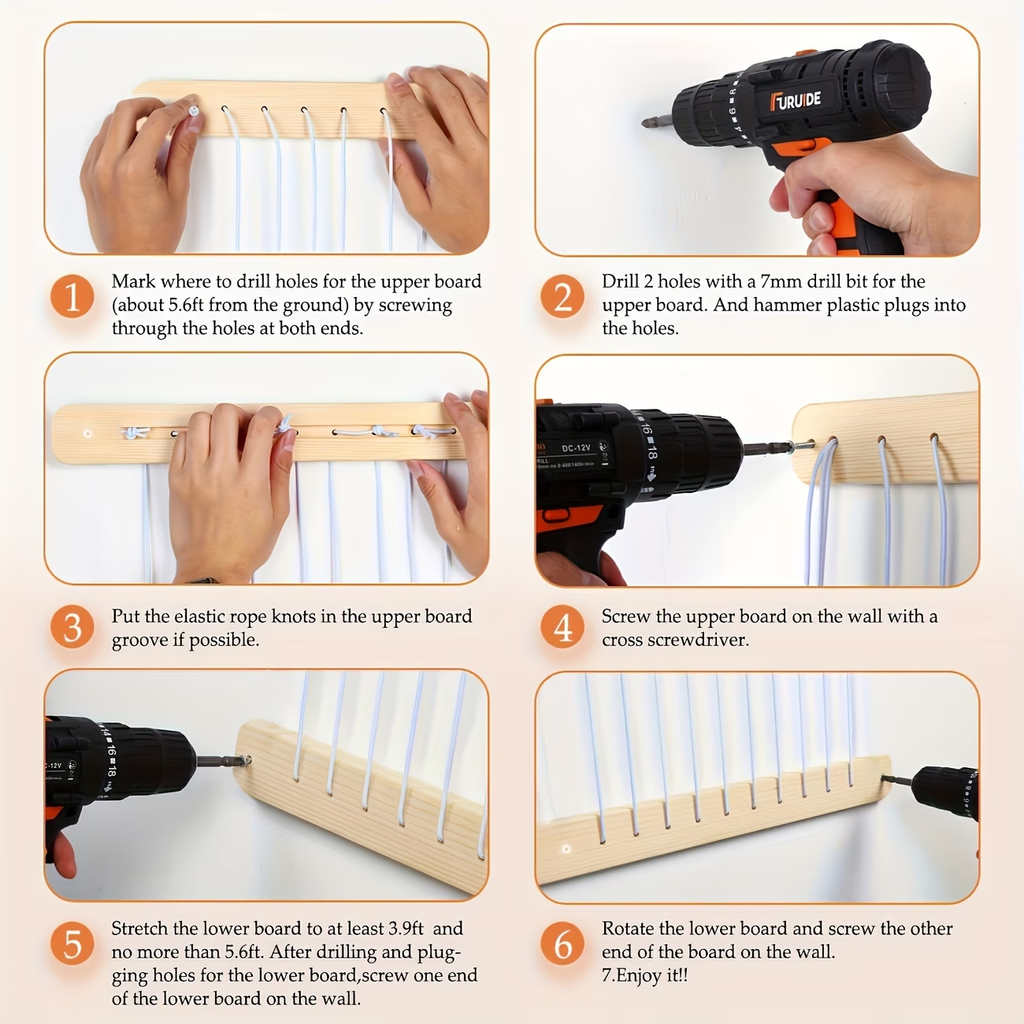 FURUIDE

1 Mark where to drill holes for the upper board (about 5.6ft from the ground) by screwing through the holes at both ends.

2 Drill 2 holes with a 7mm drill bit for the upper board. And hammer plastic plugs into the holes.

DC-12V

16 18

3 Put the elastic rope knots in the upper board groove if possible.

4 Screw the upper board on the wall with a cross screwdriver.

DC-12V

16 18

5 Stretch the lower board to at least 3.9ft and no more than 5.6ft. After drilling and plugging holes for the lower board,screw one end of the lower board on the wall.

6 Rotate the lower board and screw the other end of the board on the wall.
7.Enjoy it!!